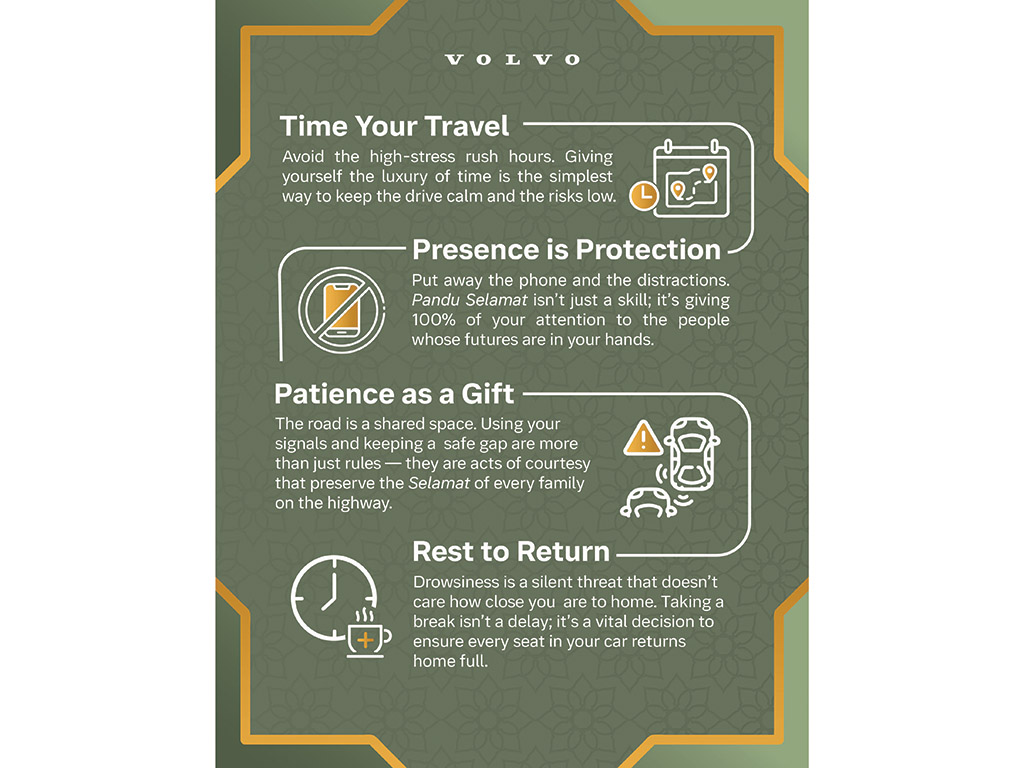 VOLVO

Time Your Travel

Avoid the high-stress rush hours. Giving yourself the luxury of time is the simplest way to keep the drive calm and the risks low.

Presence is Protection

Put away the phone and the distractions. Pandu Selamat isn't just a skill; it's giving 100% of your attention to the people whose futures are in your hands.

Patience as a Gift

The road is a shared space. Using your signals and keeping a safe gap are more than just rules — they are acts of courtesy that preserve the Selamat of every family on the highway.

Rest to Return

Drowsiness is a silent threat that doesn't care how close you are to home. Taking a break isn't a delay; it's a vital decision to ensure every seat in your car returns home full.